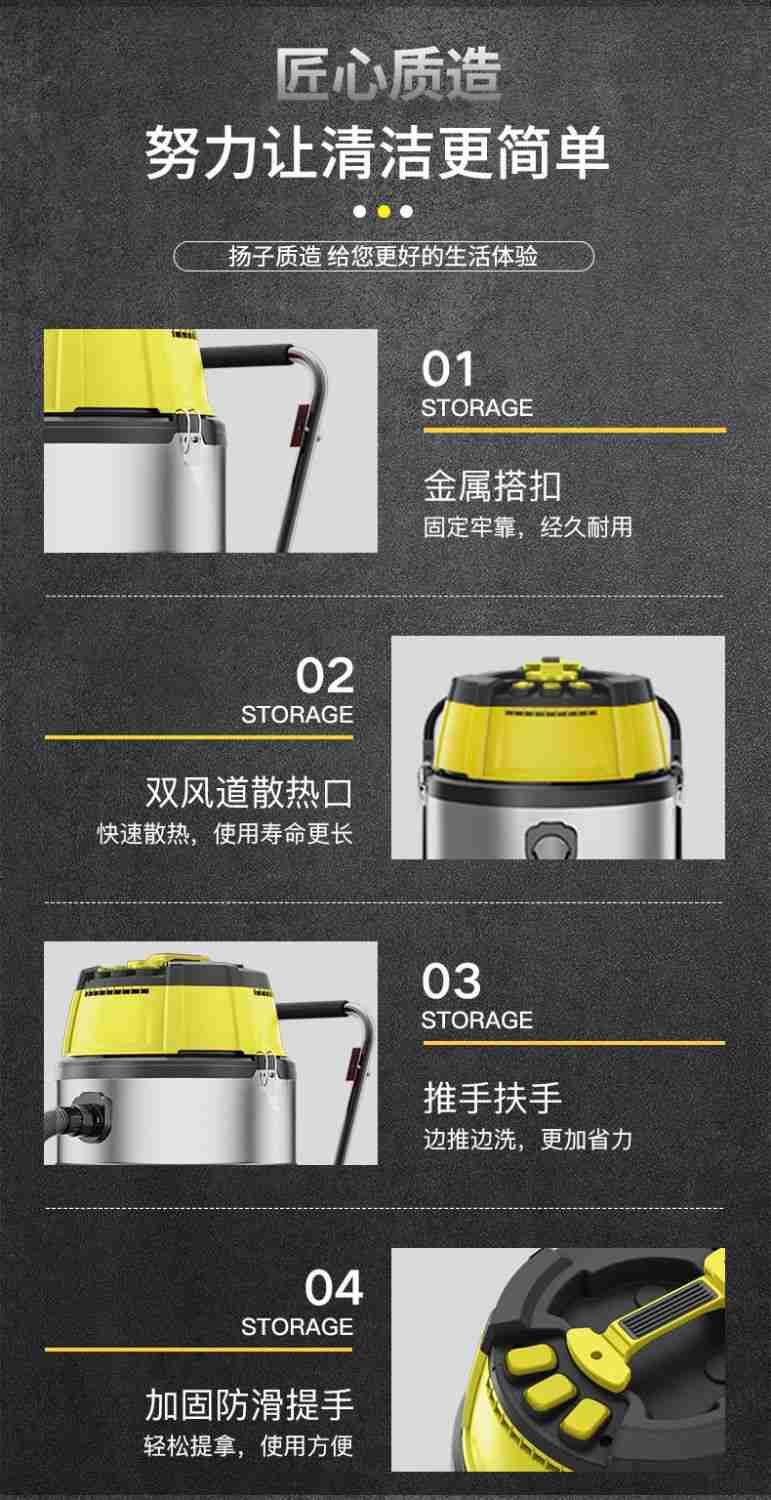 匠心质造
努力让清洁更简单

扬子质造 给您更好的生活体验

01
STORAGE

金属搭扣
固定牢靠，经久耐用

02
STORAGE

双风道散热口
快速散热，使用寿命更长

03
STORAGE

推手扶手
边推边洗，更加省力

04
STORAGE

加固防滑提手
轻松提拿，使用方便